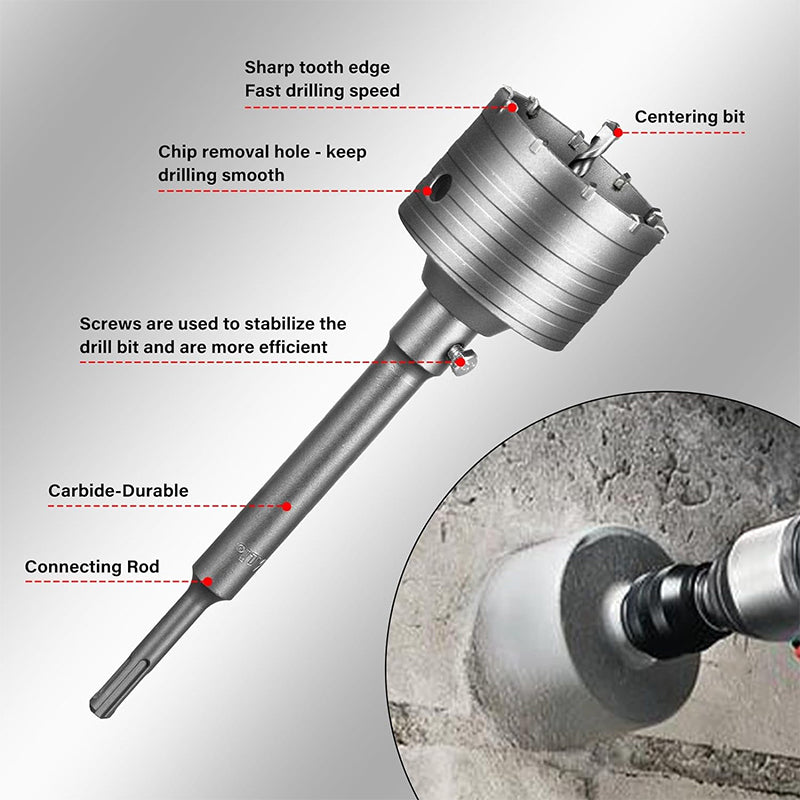 Sharp tooth edge
Fast drilling speed

Centering bit

Chip removal hole - keep drilling smooth

Screws are used to stabilize the drill bit and are more efficient

Carbide-Durable

Connecting Rod