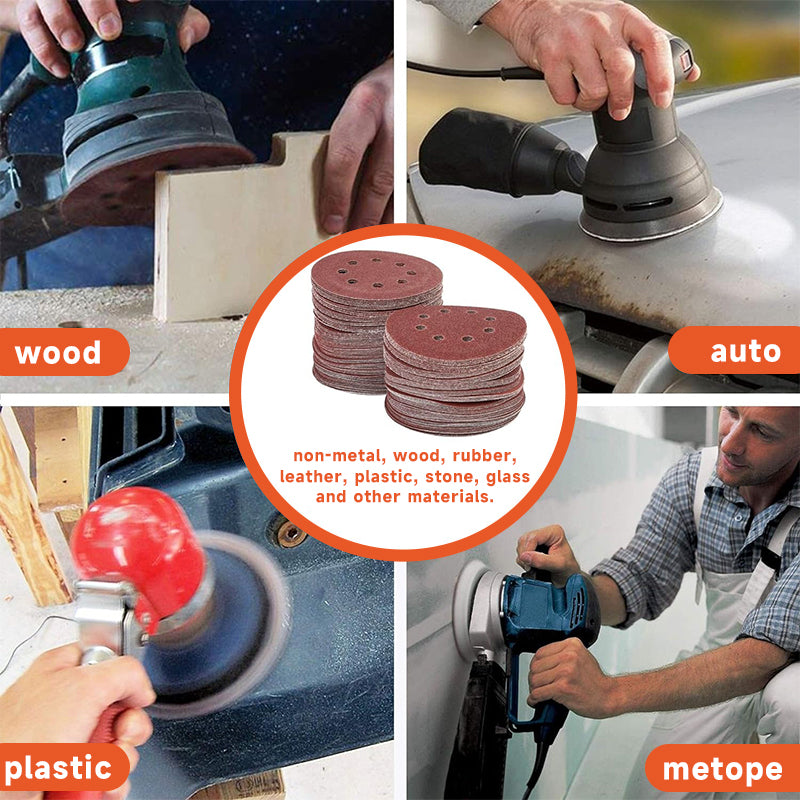 wood

auto

non-metal, wood, rubber, leather, plastic, stone, glass and other materials.

plastic

metope